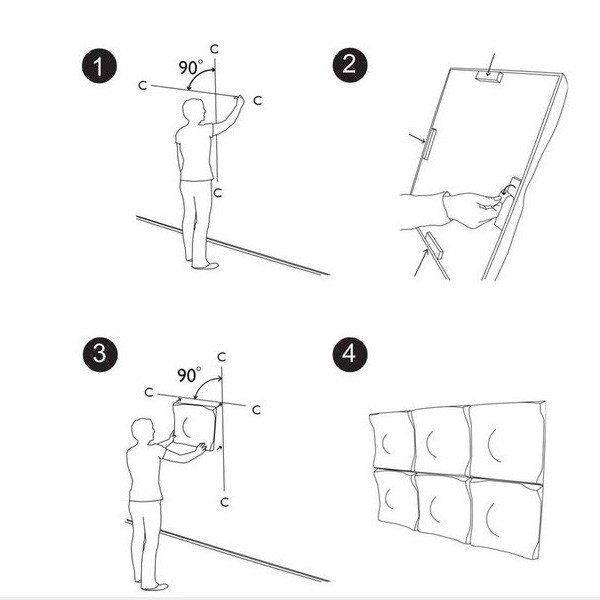 1

C
90°
C
C
C

2

3

C
90°
C
C
C

4